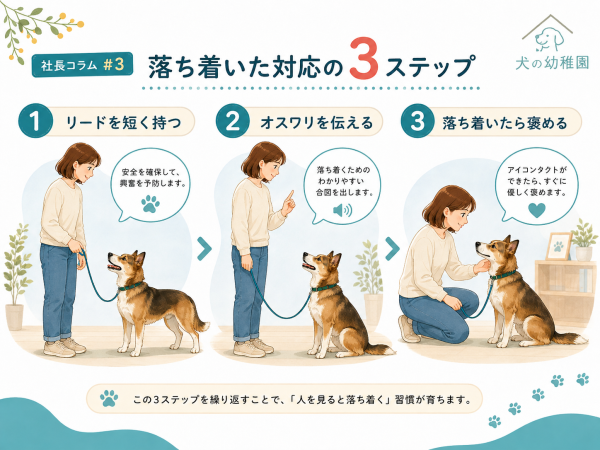 社長コラム #3

落ち着いた対応の3ステップ

犬の幼稚園

1 リードを短く持つ

安全を確保して、興奮を予防します。

2 オスワリを伝える

落ち着くためのわかりやすい合図を出します。

3 落ち着いたら褒める

アイコンタクトができたら、すぐに優しく褒めます。

この3ステップを繰り返すことで、「人を見ると落ち着く」習慣が育ちます。